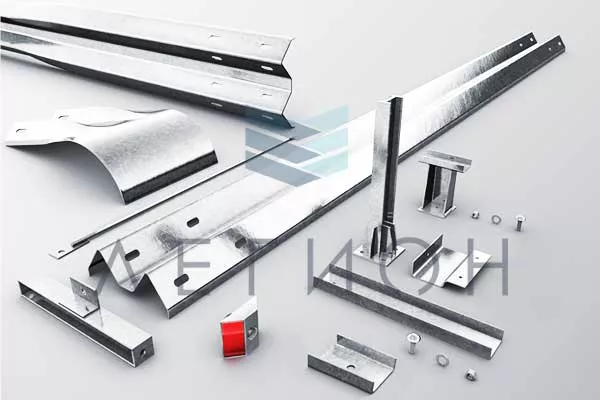 ЛЕГИОН